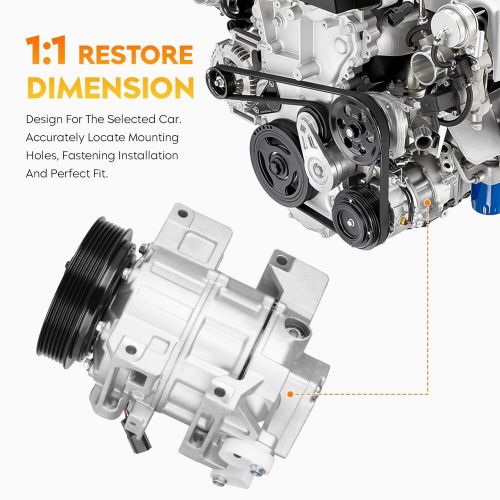 1:1 RESTORE DIMENSION

Design For The Selected Car. Accurately Locate Mounting Holes, Fastening Installation And Perfect Fit.