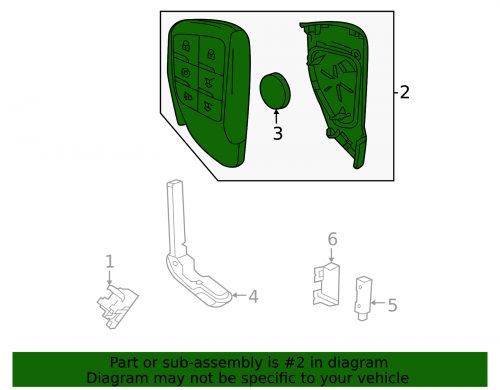 2
3
1
4
6
5

Part or sub-assembly is #2 in diagram
Diagram may not be specific to your vehicle