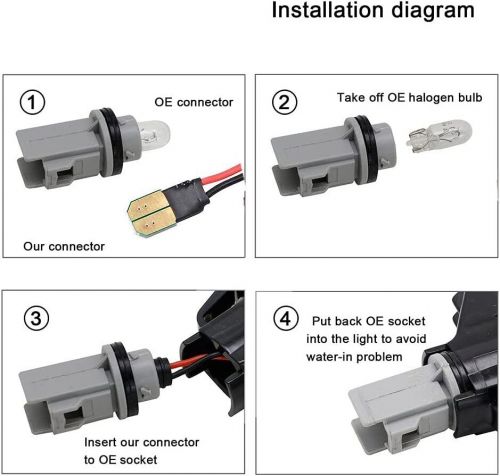 Installation diagram

①

OE connector

Our connector

②

Take off OE halogen bulb

③

Insert our connector to OE socket

④

Put back OE socket into the light to avoid water-in problem