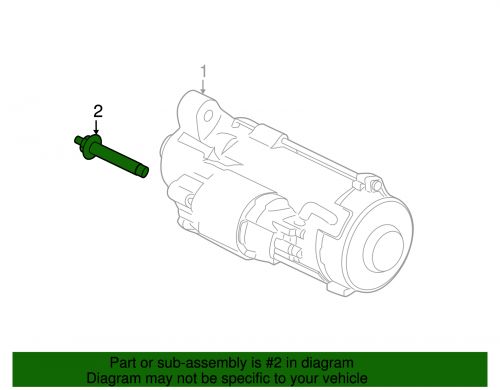 1

2

Part or sub-assembly is #2 in diagram
Diagram may not be specific to your vehicle