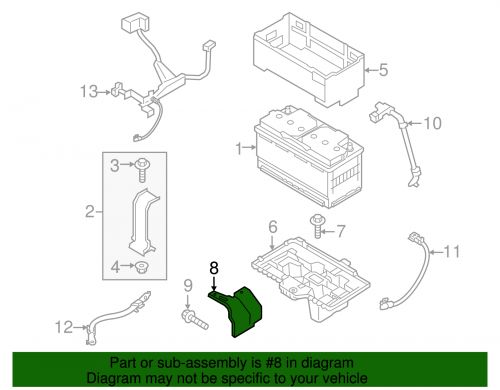 13
5
10
1
3
2
4
6
7
11
8
9
12

Part or sub-assembly is #8 in diagram
Diagram may not be specific to your vehicle