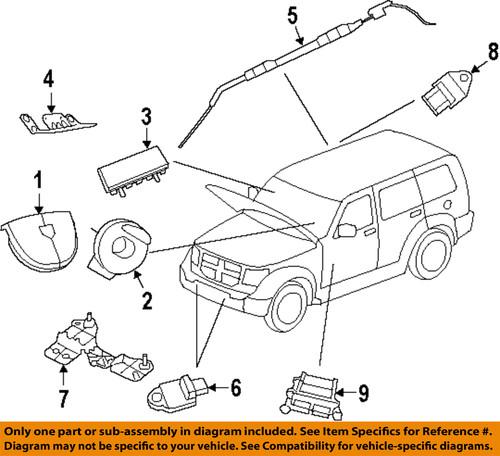 5
8
4
3
1
2
7
6
9

Only one part or sub-assembly in diagram included. See Item Specifics for Reference #. Diagram may not be specific to your vehicle. See Compatibility for vehicle-specific diagrams.