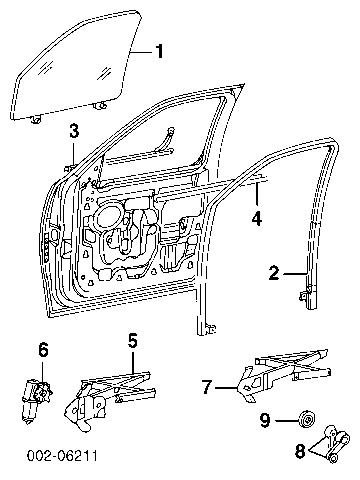 1
3
4
2
6
5
7
9
8
002-06211