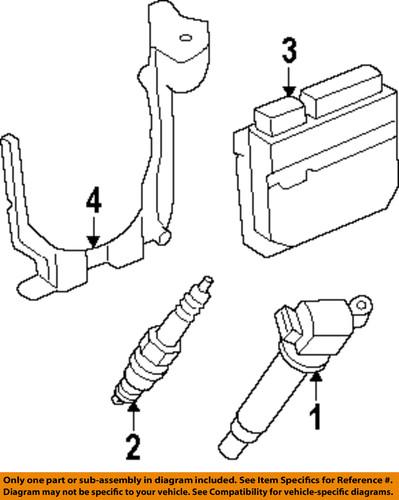 3

4

2

1

Only one part or sub-assembly in diagram included. See Item Specifics for Reference #.
Diagram may not be specific to your vehicle. See Compatibility for vehicle-specific diagrams.