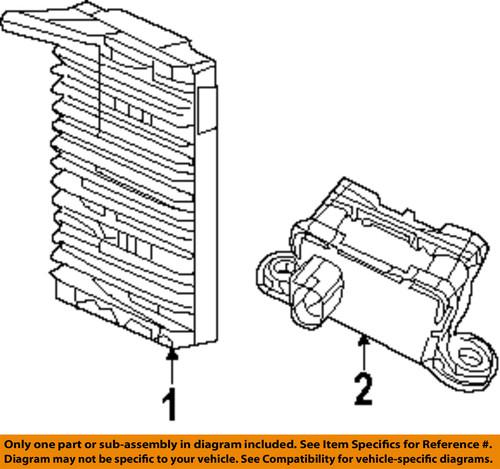 1

2

Only one part or sub-assembly in diagram included. See Item Specifics for Reference #.
Diagram may not be specific to your vehicle. See Compatibility for vehicle-specific diagrams.