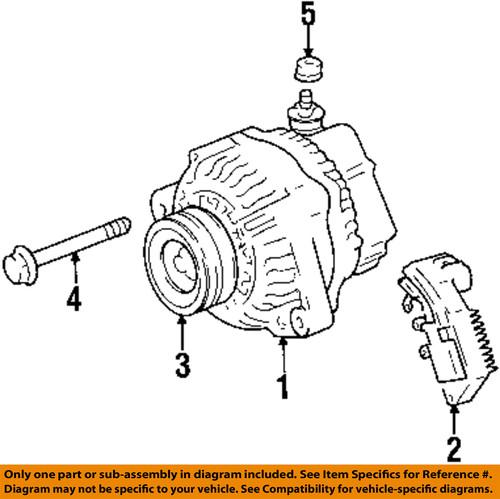 5

4

3

1

2

Only one part or sub-assembly in diagram included. See Item Specifics for Reference #. Diagram may not be specific to your vehicle. See Compatibility for vehicle-specific diagrams.