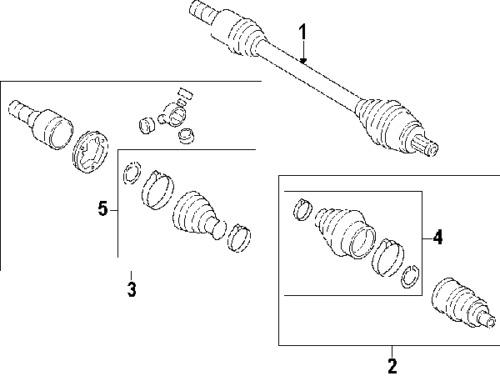 1
5
3
4
2