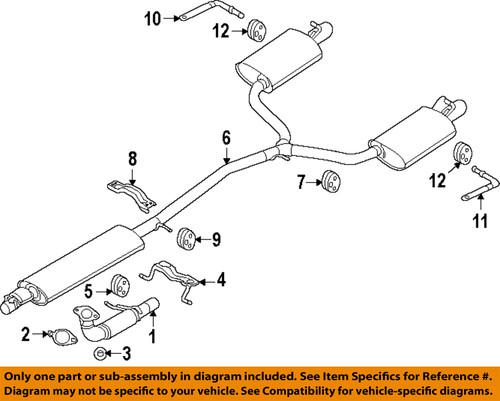 10
12
6
8
7
12
11
9
4
5
2
1
3

Only one part or sub-assembly in diagram included. See Item Specifics for Reference #.
Diagram may not be specific to your vehicle. See Compatibility for vehicle-specific diagrams.