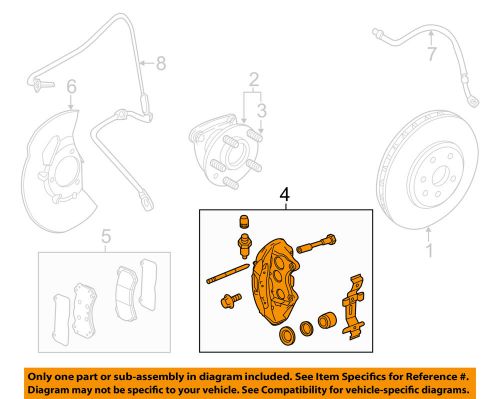 8
6
2
3
7
4
5
1

Only one part or sub-assembly in diagram included. See Item Specifics for Reference #.
Diagram may not be specific to your vehicle. See Compatibility for vehicle-specific diagrams.