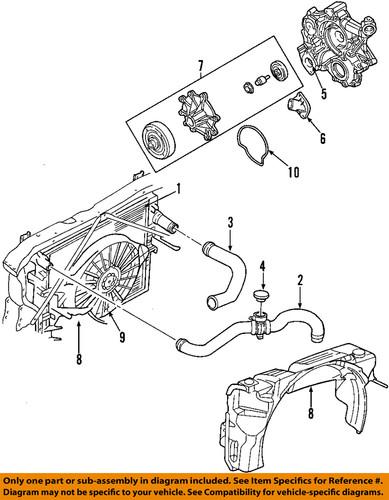 7
5
6
10
1
3
4
2
9
8
8

Only one part or sub-assembly in diagram included. See Item Specifics for Reference #.
Diagram may not be specific to your vehicle. See Compatibility for vehicle-specific diagrams.