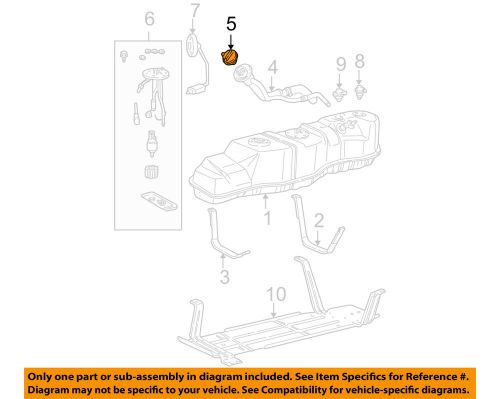 6
7
5
4
9
8
1
2
3
10

Only one part or sub-assembly in diagram included. See Item Specifics for Reference #. Diagram may not be specific to your vehicle. See Compatibility for vehicle-specific diagrams.