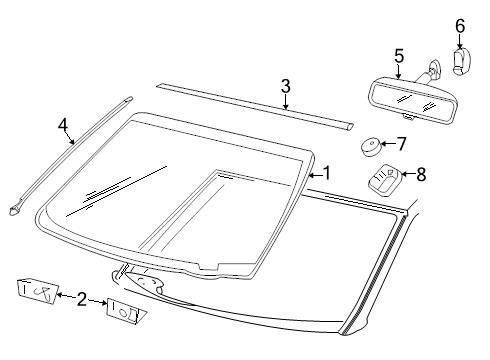 6
5
3
4
7
1
8
2