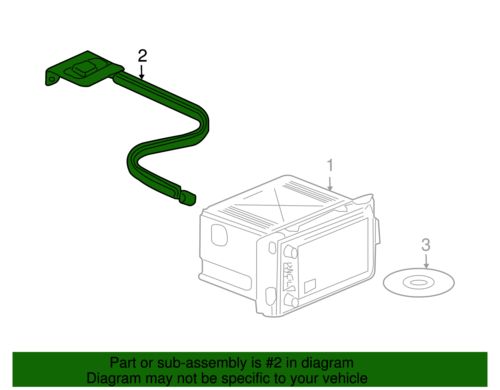 2

1

3

Part or sub-assembly is #2 in diagram
Diagram may not be specific to your vehicle