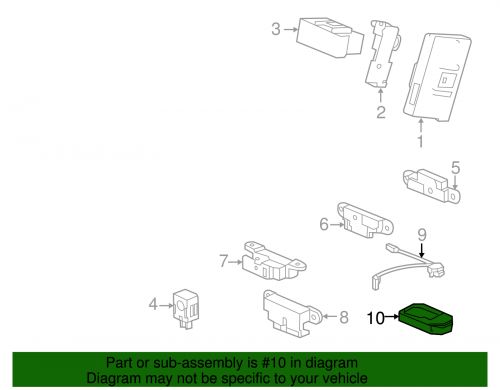 3
2
1
5
6
9
7
4
8
10
Part or sub-assembly is #10 in diagram
Diagram may not be specific to your vehicle