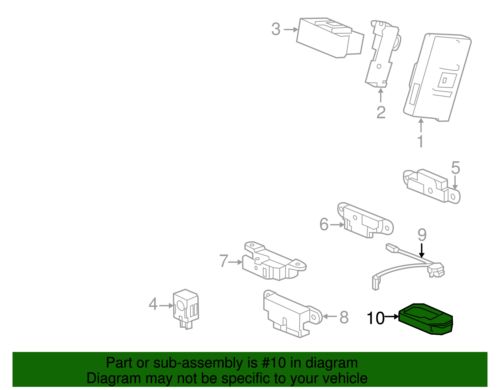 3
2
1
5
6
9
7
4
8
10

Part or sub-assembly is #10 in diagram
Diagram may not be specific to your vehicle