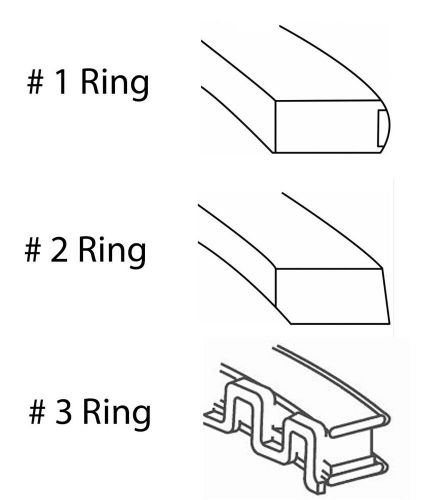 # 1 Ring

# 2 Ring

# 3 Ring