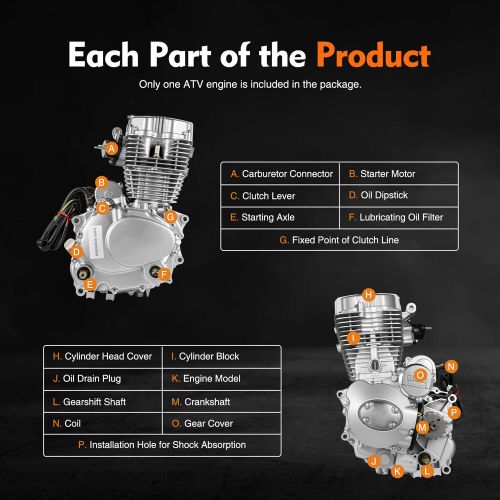 Each Part of the Product

Only one ATV engine is included in the package.

A
B
C
G
D
E
F

| A. Carburetor Connector | B. Starter Motor |
|---|---|
| C. Clutch Lever | D. Oil Dipstick |
| E. Starting Axle | F. Lubricating Oil Filter |
| G. Fixed Point of Clutch Line | |

| H. Cylinder Head Cover | I. Cylinder Block |
|---|---|
| J. Oil Drain Plug | K. Engine Model |
| L. Gearshift Shaft | M. Crankshaft |
| N. Coil | O. Gear Cover |
| P. Installation Hole for Shock Absorption | |

H
I
N
O
P
M
J
K
L