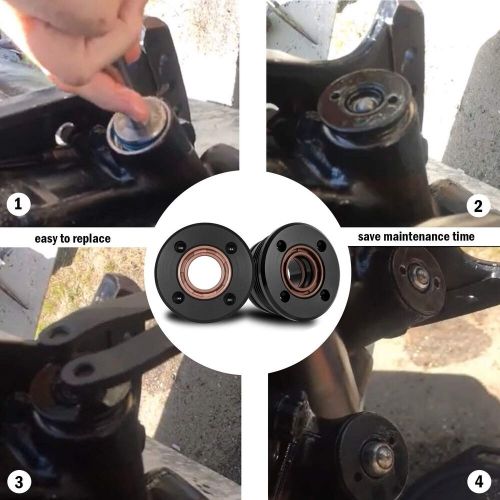 1

2

easy to replace

save maintenance time

3

4