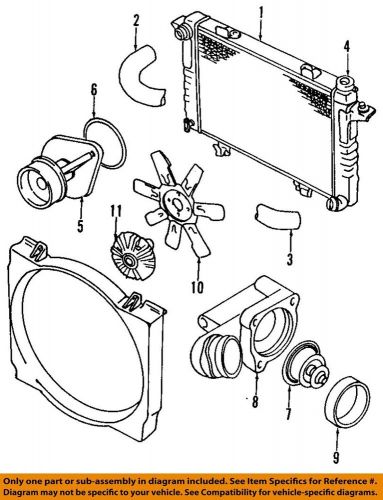 2
1
4
6
5
11
10
3
8
7
9

Only one part or sub-assembly in diagram included. See Item Specifics for Reference #.
Diagram may not be specific to your vehicle. See Compatibility for vehicle-specific diagrams.