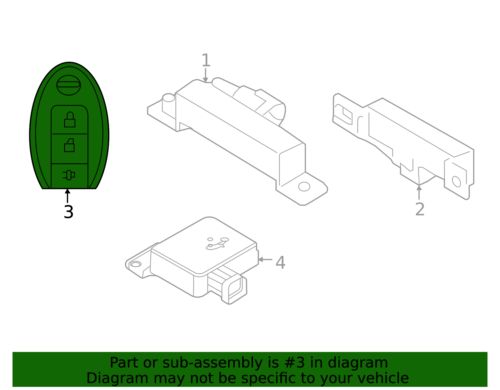 1

2

3

4

Part or sub-assembly is #3 in diagram
Diagram may not be specific to your vehicle