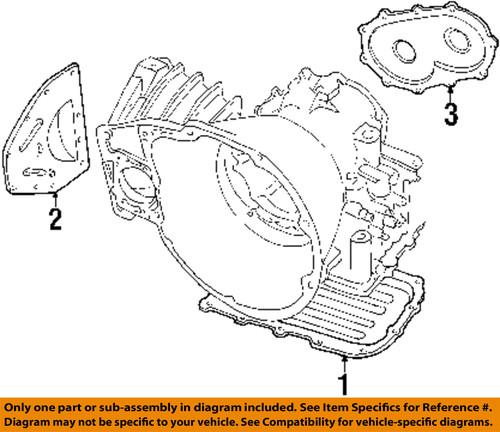 3

2

1

Only one part or sub-assembly in diagram included. See Item Specifics for Reference #. Diagram may not be specific to your vehicle. See Compatibility for vehicle-specific diagrams.