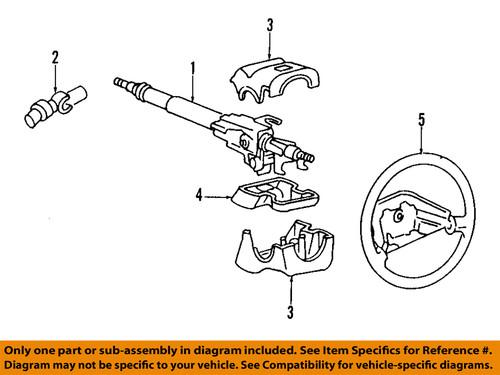 3
2
1
5
4
3

Only one part or sub-assembly in diagram included. See Item Specifics for Reference #. Diagram may not be specific to your vehicle. See Compatibility for vehicle-specific diagrams.