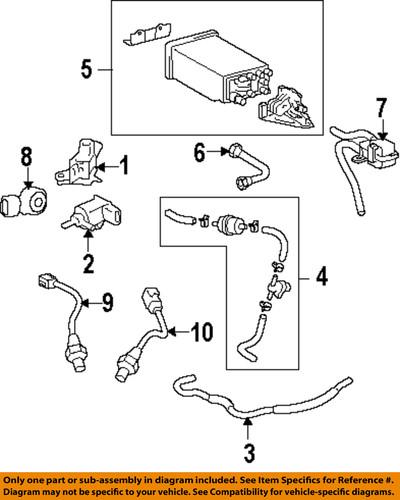 5
7
8
1
6
2
4
9
10
3

Only one part or sub-assembly in diagram included. See Item Specifics for Reference #. Diagram may not be specific to your vehicle. See Compatibility for vehicle-specific diagrams.