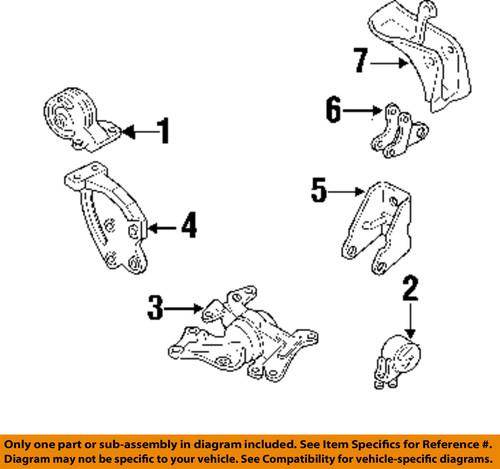 7

6

1

5

4

3

2

Only one part or sub-assembly in diagram included. See Item Specifics for Reference #. Diagram may not be specific to your vehicle. See Compatibility for vehicle-specific diagrams.