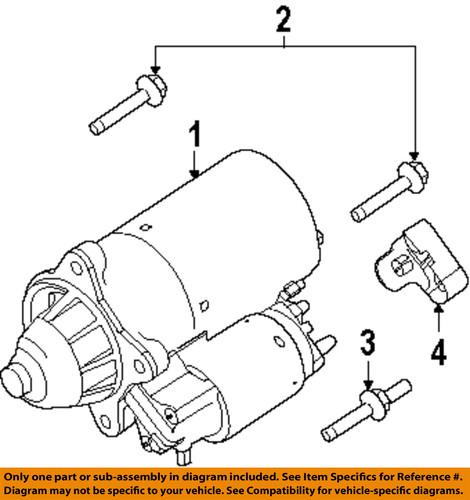 2

1

4

3

Only one part or sub-assembly in diagram included. See Item Specifics for Reference #. Diagram may not be specific to your vehicle. See Compatibility for vehicle-specific diagrams.