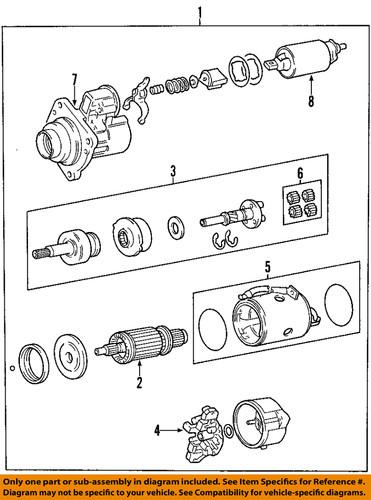 1

7

8

3

6

5

2

4

Only one part or sub-assembly in diagram included. See Item Specifics for Reference #. Diagram may not be specific to your vehicle. See Compatibility for vehicle-specific diagrams.