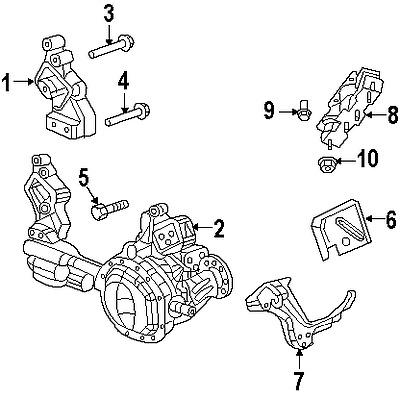 3
1
4
9
8
10
5
2
6
7