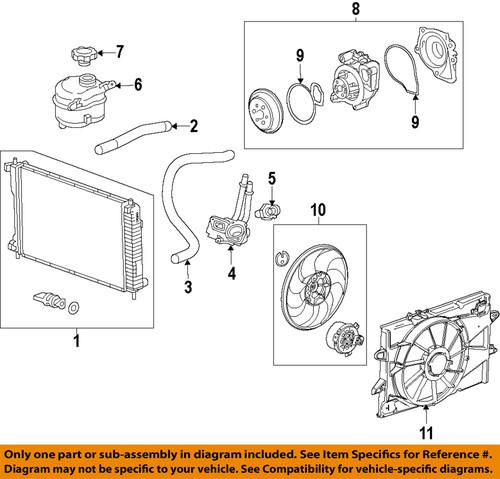 8
7
9
6
9
2
5
10
4
3
1
11

Only one part or sub-assembly in diagram included. See Item Specifics for Reference #.
Diagram may not be specific to your vehicle. See Compatibility for vehicle-specific diagrams.