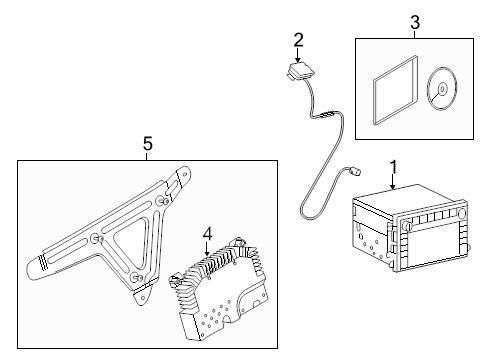 2
3
5
1
4