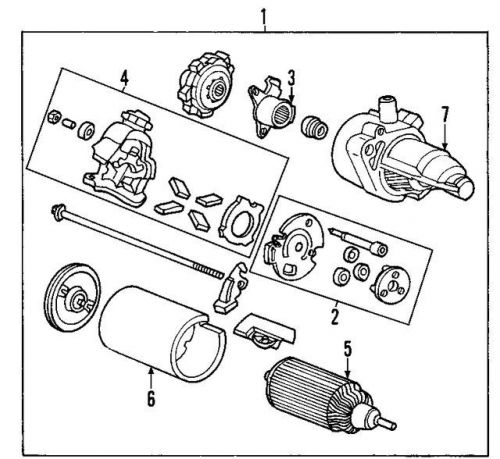 1
4
3
7
2
5
6