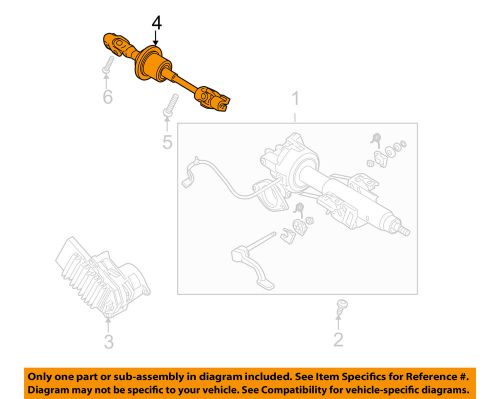 4

6

5

1

3

2

Only one part or sub-assembly in diagram included. See Item Specifics for Reference #. Diagram may not be specific to your vehicle. See Compatibility for vehicle-specific diagrams.