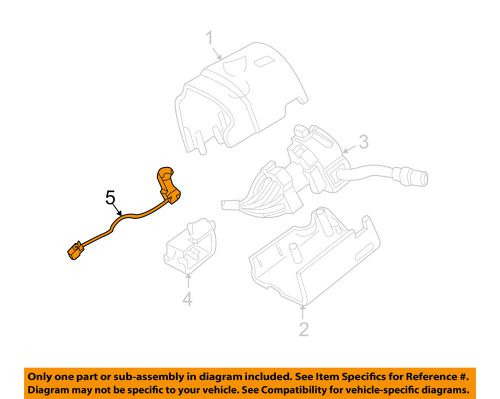 1

3

5

4

2

Only one part or sub-assembly in diagram included. See Item Specifics for Reference #. Diagram may not be specific to your vehicle. See Compatibility for vehicle-specific diagrams.