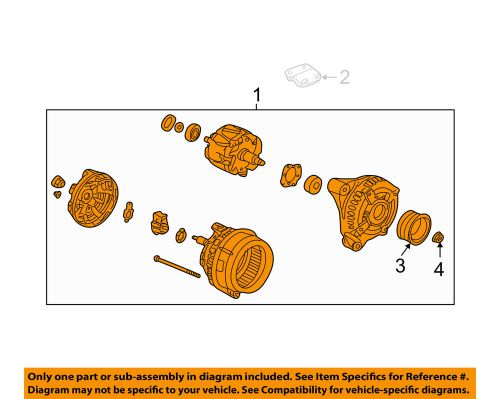 2

1

3

4

Only one part or sub-assembly in diagram included. See Item Specifics for Reference #. Diagram may not be specific to your vehicle. See Compatibility for vehicle-specific diagrams.