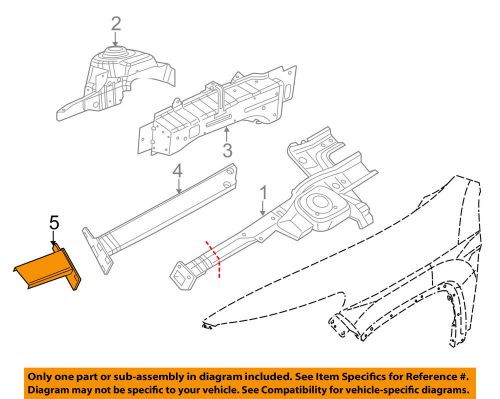 2

3

4

1

5

Only one part or sub-assembly in diagram included. See Item Specifics for Reference #.
Diagram may not be specific to your vehicle. See Compatibility for vehicle-specific diagrams.