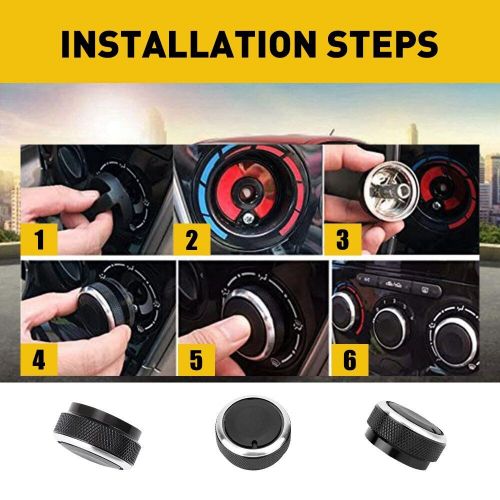 INSTALLATION STEPS

1

2

3

4

5

6