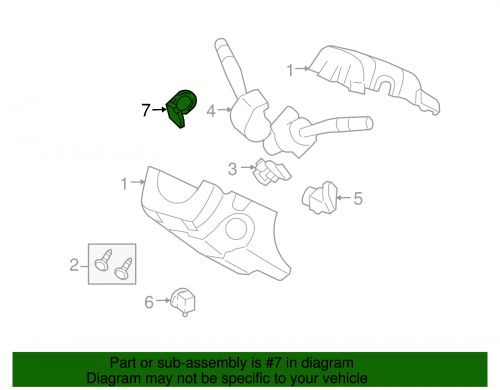 1
7
4
3
1
5
2
6

Part or sub-assembly is #7 in diagram
Diagram may not be specific to your vehicle