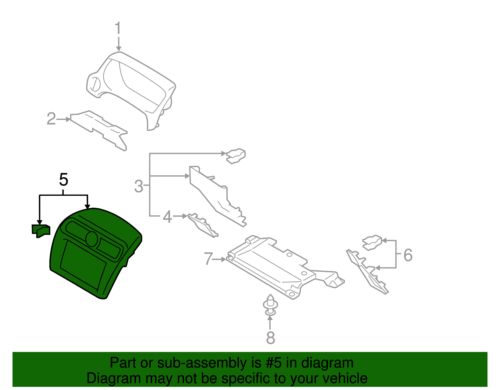 1
2
3
4
5
6
7
8

Part or sub-assembly is #5 in diagram
Diagram may not be specific to your vehicle