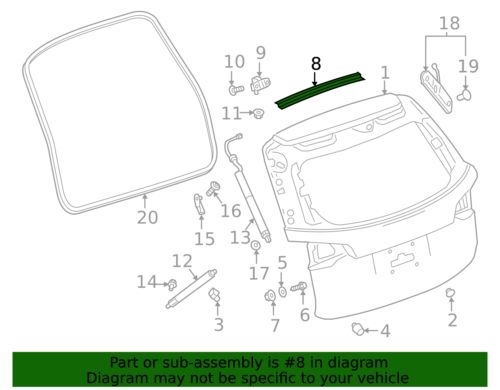 18

10 9 8 1 19

11

20 16

15 13

12 17 5

14

3 7 6 4 2

Part or sub-assembly is #8 in diagram
Diagram may not be specific to your vehicle