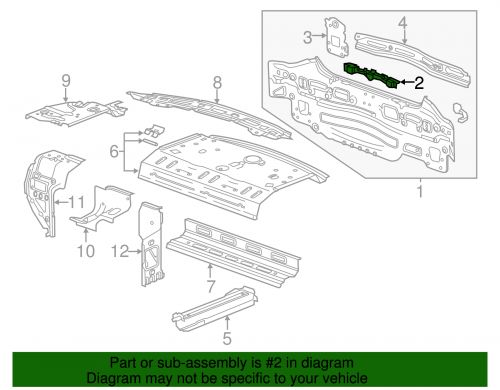 3
4
2
9
8
6
1
11
10
12
7
5

Part or sub-assembly is #2 in diagram
Diagram may not be specific to your vehicle