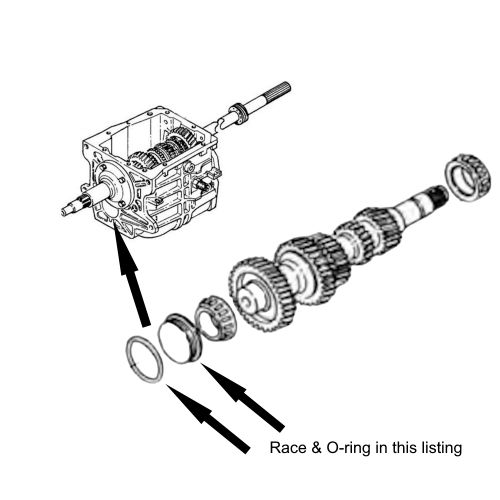 Race & O-ring in this listing