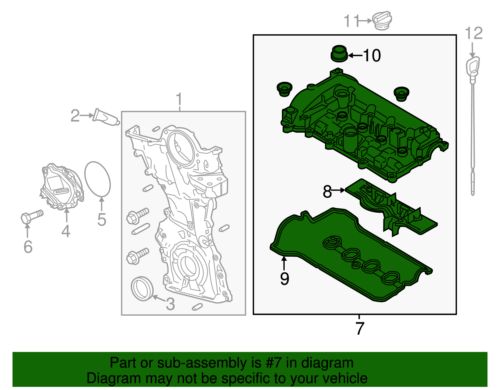 11
12
10
1
2
8
5
4
6
9
3
7

Part or sub-assembly is #7 in diagram
Diagram may not be specific to your vehicle