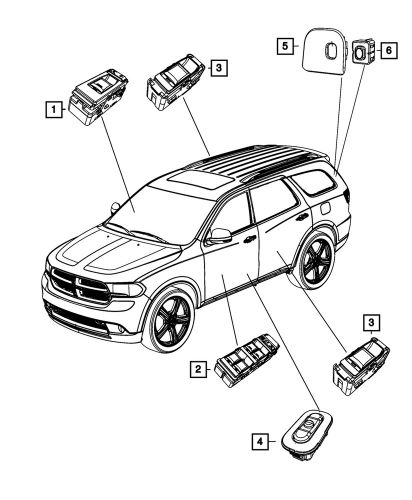 5
6
3
1
3
2
4