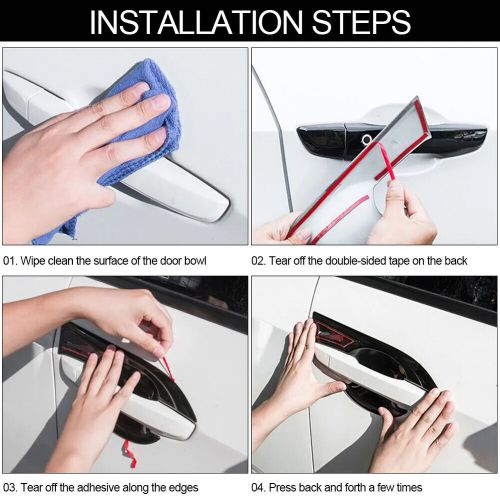 INSTALLATION STEPS

01. Wipe clean the surface of the door bowl

02. Tear off the double-sided tape on the back

03. Tear off the adhesive along the edges

04. Press back and forth a few times