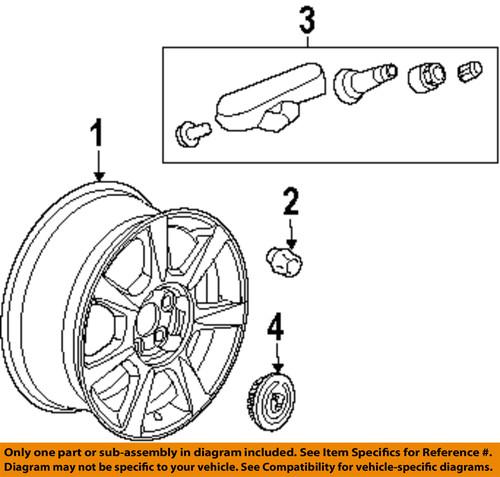 3

1

2

4

Only one part or sub-assembly in diagram included. See Item Specifics for Reference #. Diagram may not be specific to your vehicle. See Compatibility for vehicle-specific diagrams.