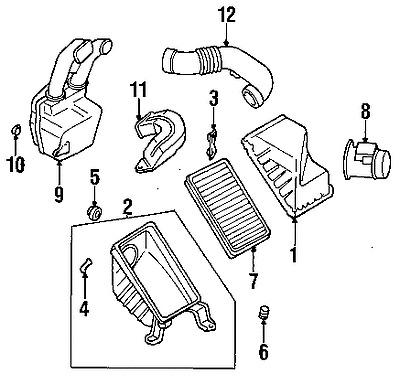 12
11
3
8
10
9
5
2
1
7
4
6