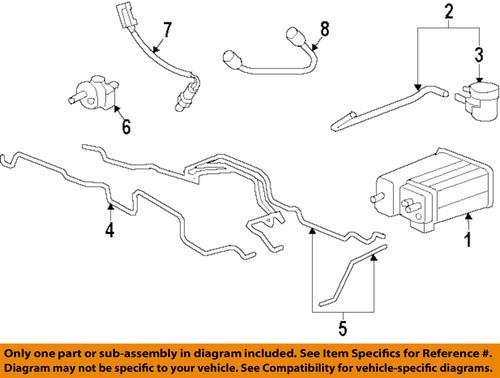 7
8
2
3
6
4
1
5

Only one part or sub-assembly in diagram included. See Item Specifics for Reference #.
Diagram may not be specific to your vehicle. See Compatibility for vehicle-specific diagrams.